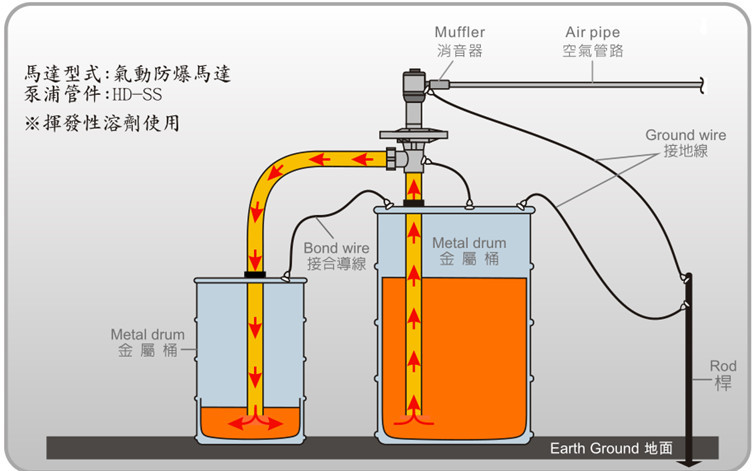 馬達型式:氣動防爆馬達
泵浦管件:HD-SS
※揮發性溶劑使用

Muffler
消音器

Air pipe
空氣管路

Ground wire
接地線

Bond wire
接合導線

Metal drum
金屬桶

Metal drum
金屬桶

Rod
桿

Earth Ground 地面